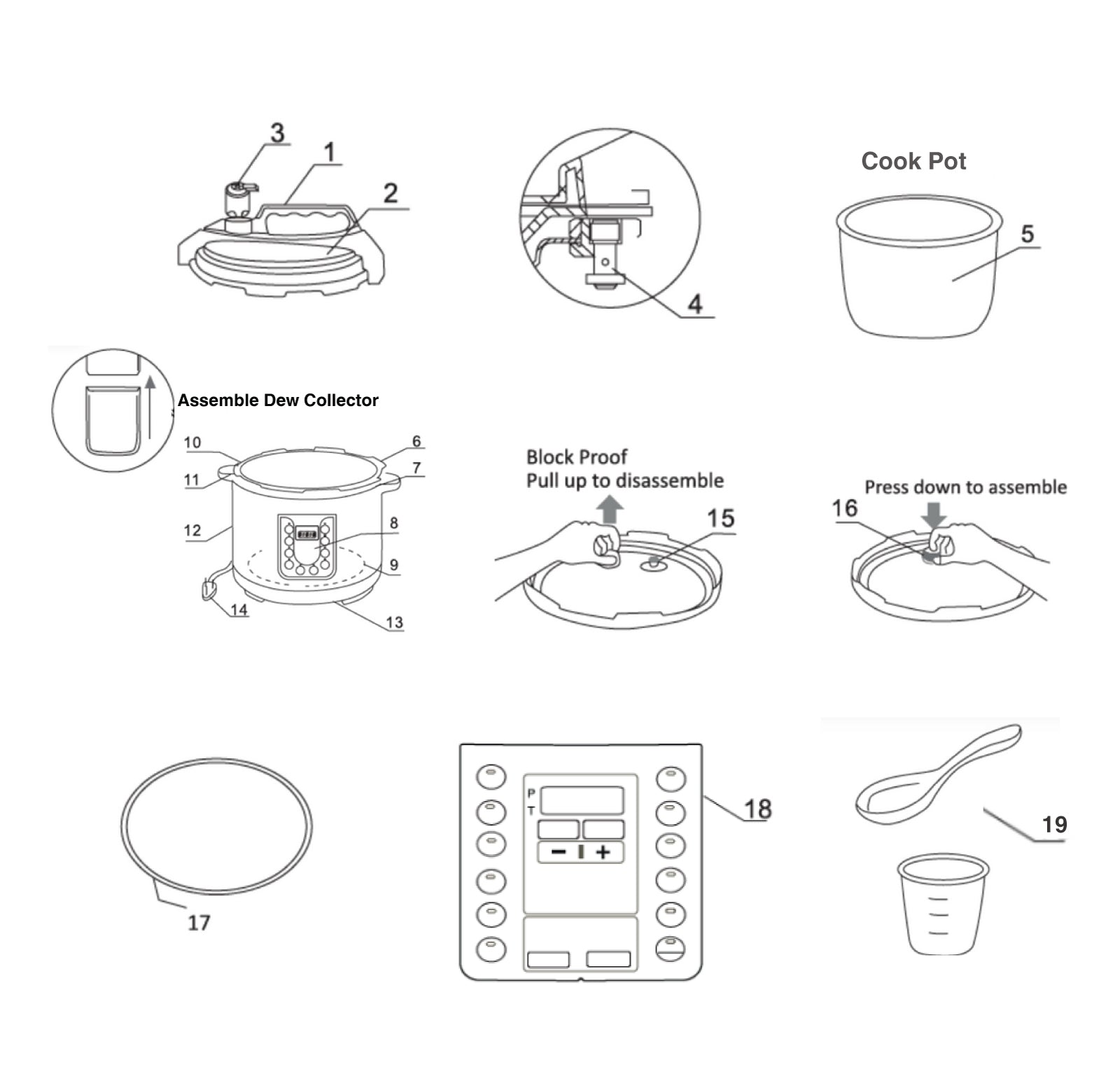 3
1
2

4

Cook Pot
5

Assemble Dew Collector
10
6
11
7
12
8
9
14
13

Block Proof
Pull up to disassemble
15

Press down to assemble
16

17

P
T
− +
18

19